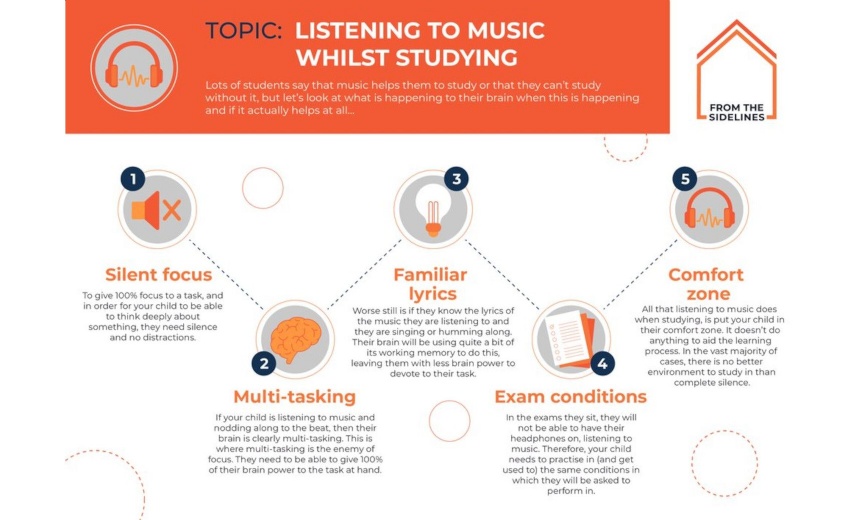 TOPIC: LISTENING TO MUSIC WHILST STUDYING

Lots of students say that music helps them to study or that they can't study without it, but let's look at what is happening to their brain when this is happening and if it actually helps at all...

FROM THE SIDELINES

1

Silent focus

To give 100% focus to a task, and in order for your child to be able to think deeply about something, they need silence and no distractions.

2

Multi-tasking

If your child is listening to music and nodding along to the beat, then their brain is clearly multi-tasking. This is where multi-tasking is the enemy of focus. They need to be able to give 100% of their brain power to the task at hand.

3

Familiar lyrics

Worse still is if they know the lyrics of the music they are listening to and they are singing or humming along. Their brain will be using quite a bit of its working memory to do this, leaving them with less brain power to devote to their task.

4

Exam conditions

In the exams they sit, they will not be able to have their headphones on, listening to music. Therefore, your child needs to practise in (and get used to) the same conditions in which they will be asked to perform in.

5

Comfort zone

All that listening to music does when studying, is put your child in their comfort zone. It doesn't do anything to aid the learning process. In the vast majority of cases, there is no better environment to study in than complete silence.